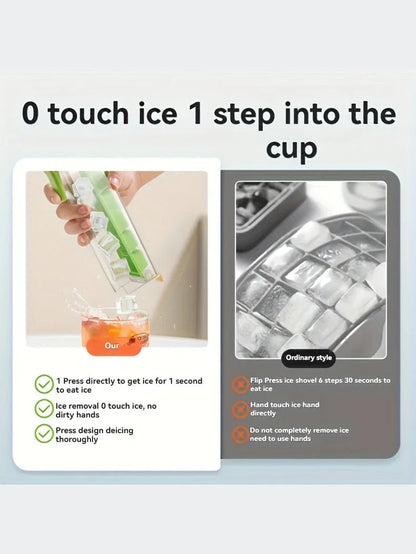 0 touch ice 1 step into the cup

Our

1 Press directly to get ice for 1 second to eat ice

Ice removal 0 touch ice, no dirty hands

Press design deicing thoroughly

Ordinary style

Flip Press ice shovel 6 steps 30 seconds to eat ice

Hand touch ice hand directly

Do not completely remove ice need to use hands