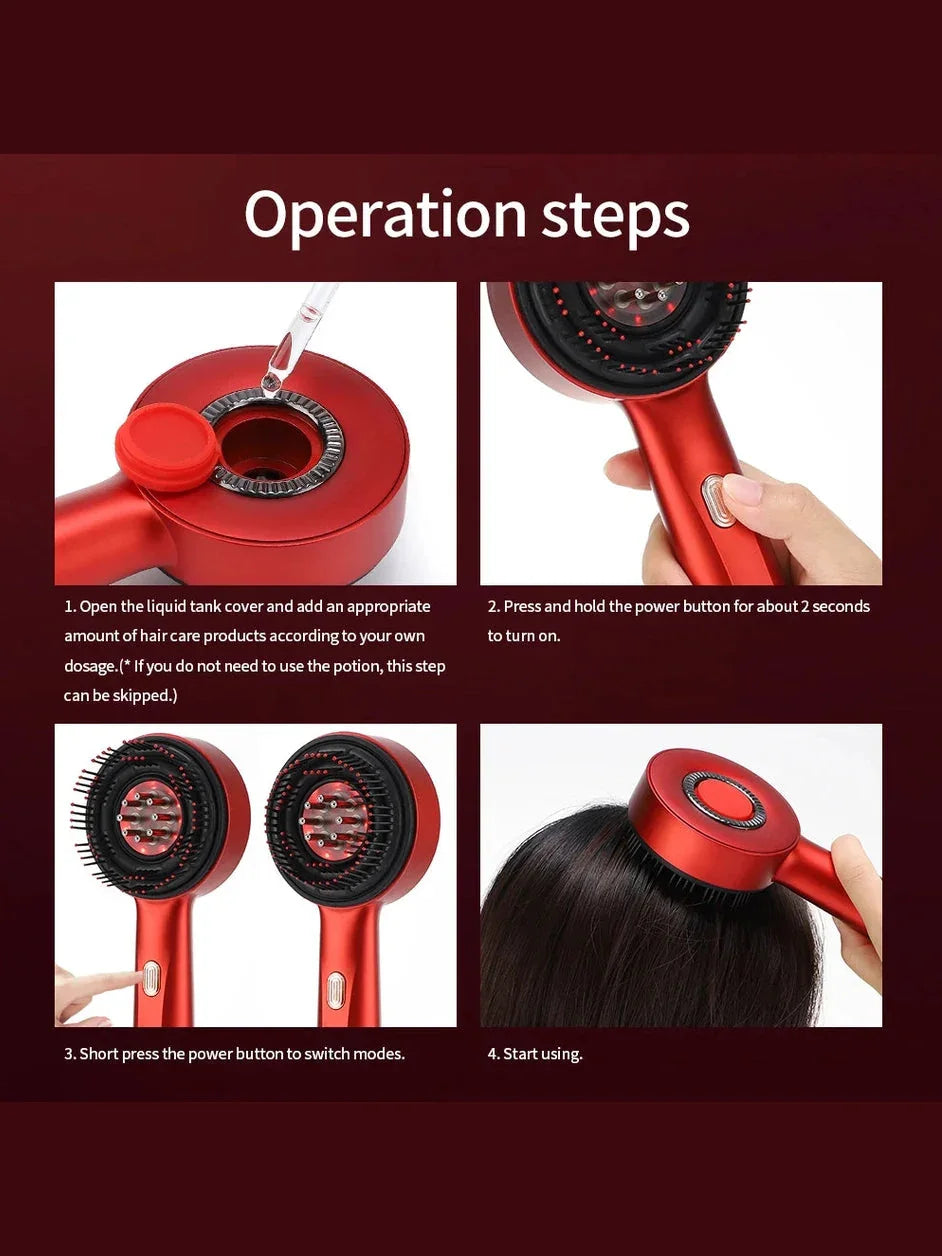 Operation steps

1. Open the liquid tank cover and add an appropriate amount of hair care products according to your own dosage.(* If you do not need to use the potion, this step can be skipped.)

2. Press and hold the power button for about 2 seconds to turn on.

3. Short press the power button to switch modes.

4. Start using.