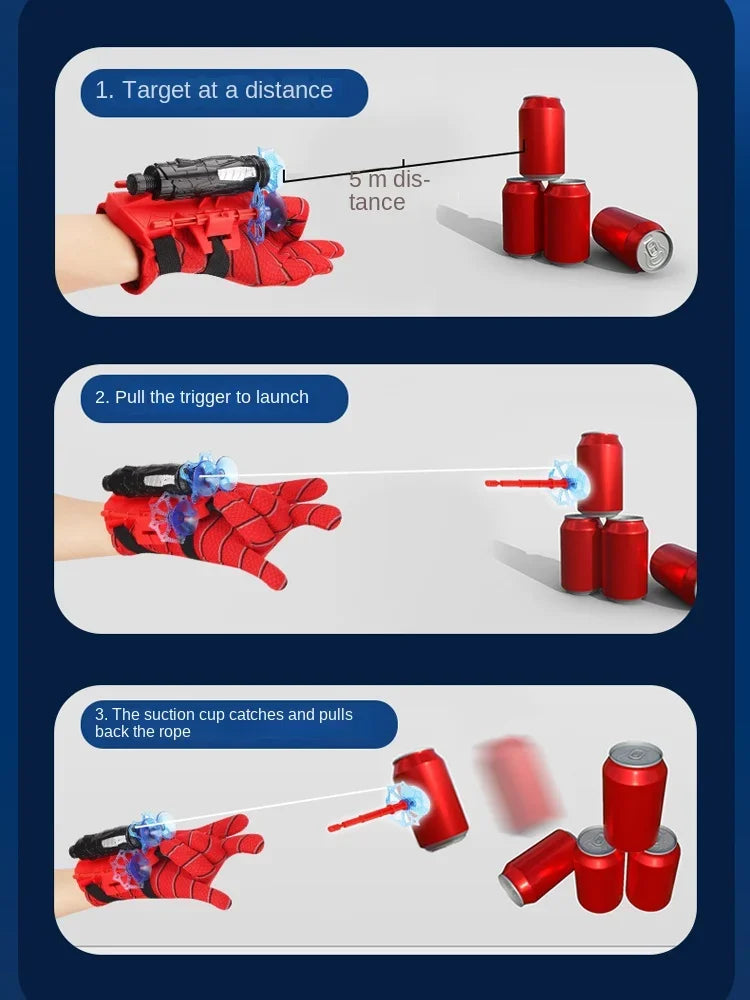 1. Target at a distance

5 m distance

2. Pull the trigger to launch

3. The suction cup catches and pulls back the rope