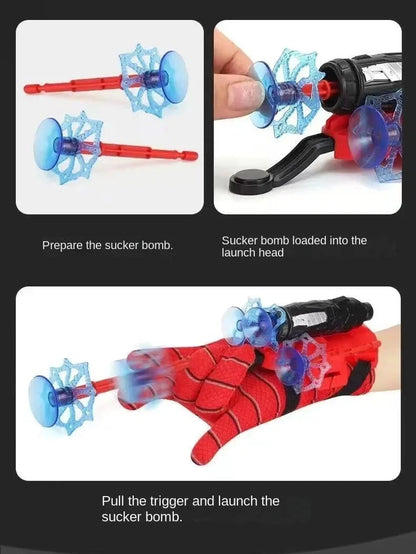 Prepare the sucker bomb.

Sucker bomb loaded into the launch head

Pull the trigger and launch the sucker bomb.