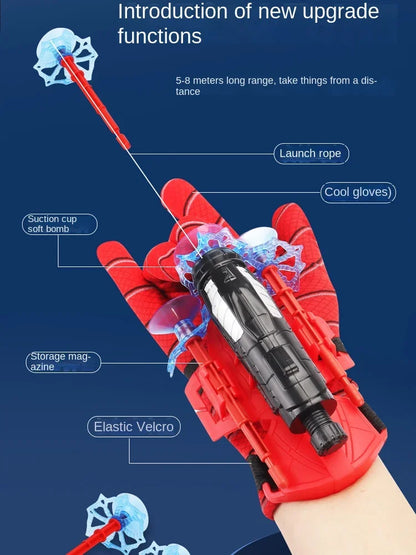 Introduction of new upgrade functions

5-8 meters long range, take things from a distance

Launch rope

Cool gloves)

Suction cup soft bomb

Storage magazine

Elastic Velcro