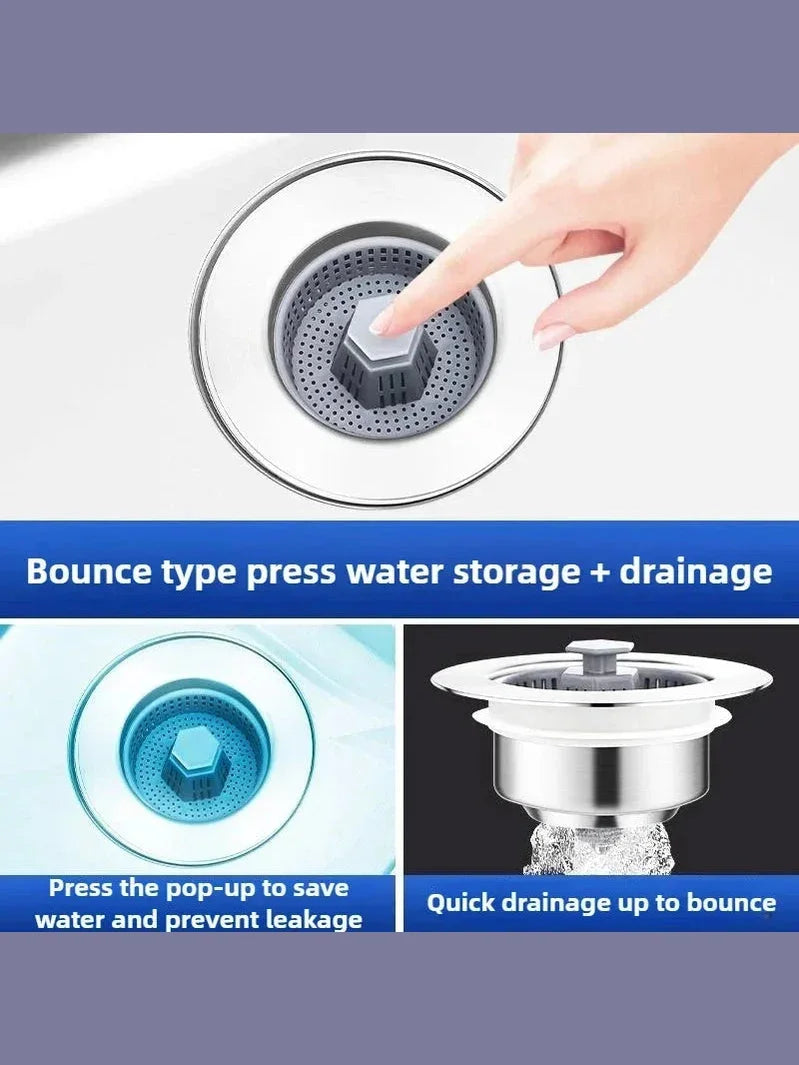 Bounce type press water storage + drainage

Press the pop-up to save water and prevent leakage

Quick drainage up to bounce