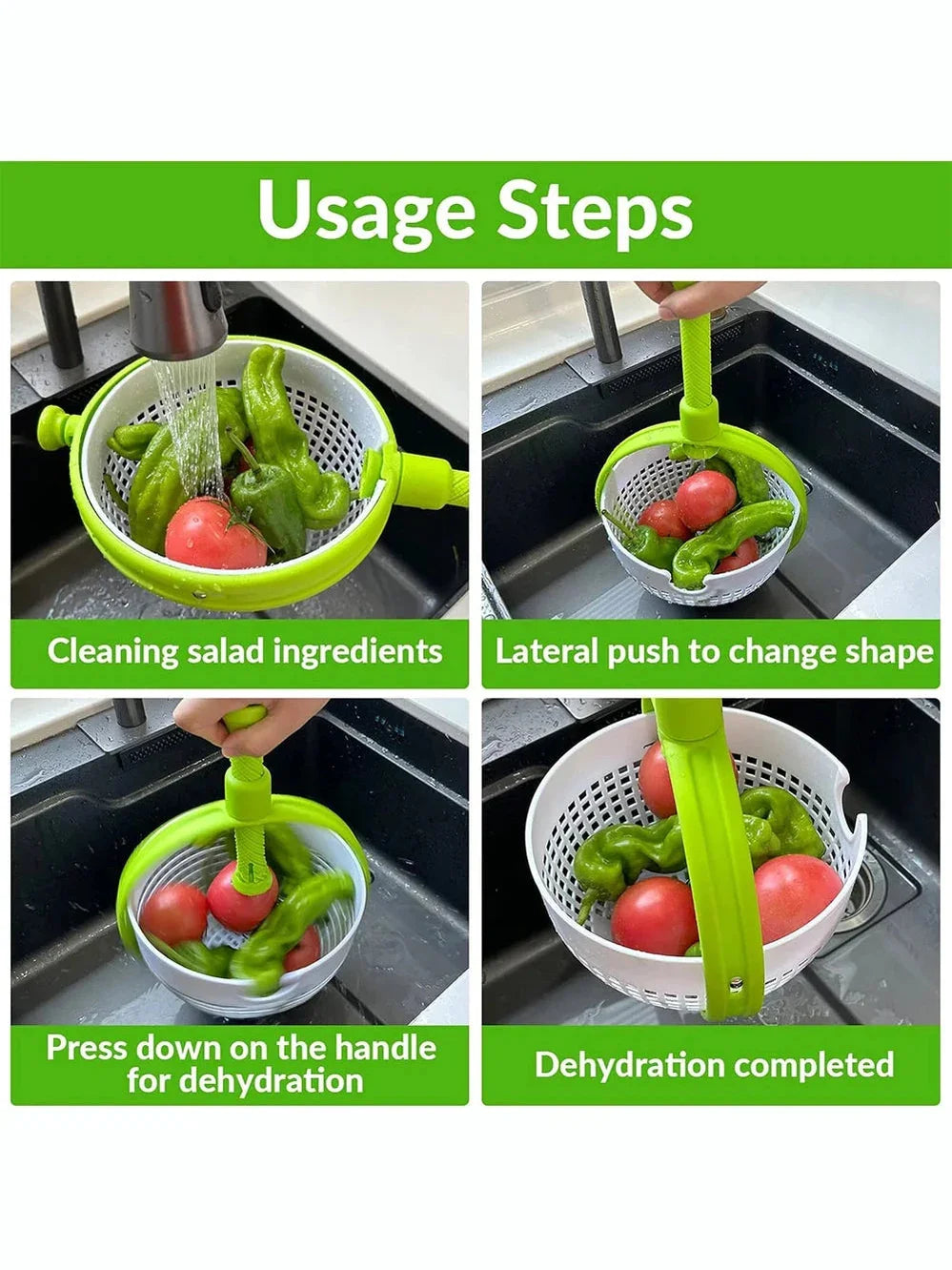 Usage Steps

Cleaning salad ingredients

Lateral push to change shape

Press down on the handle for dehydration

Dehydration completed