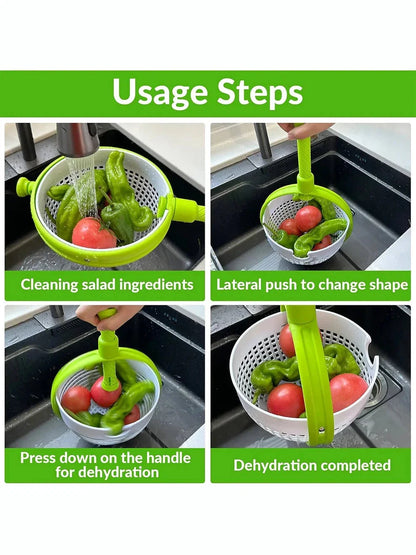 Usage Steps

Cleaning salad ingredients

Lateral push to change shape

Press down on the handle for dehydration

Dehydration completed