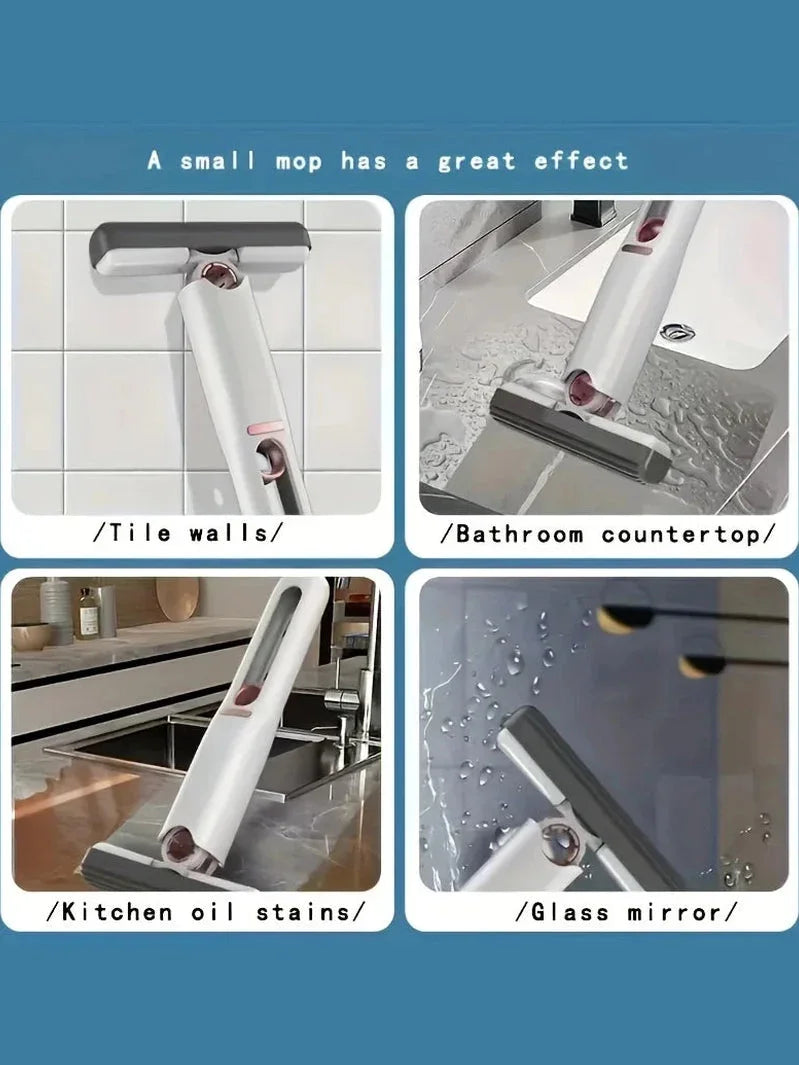 A small mop has a great effect

/Tile walls/

/Bathroom countertop/

/Kitchen oil stains/

/Glass mirror/