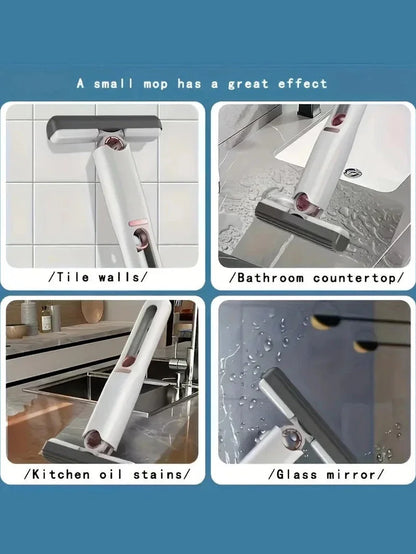 A small mop has a great effect

/Tile walls/

/Bathroom countertop/

/Kitchen oil stains/

/Glass mirror/