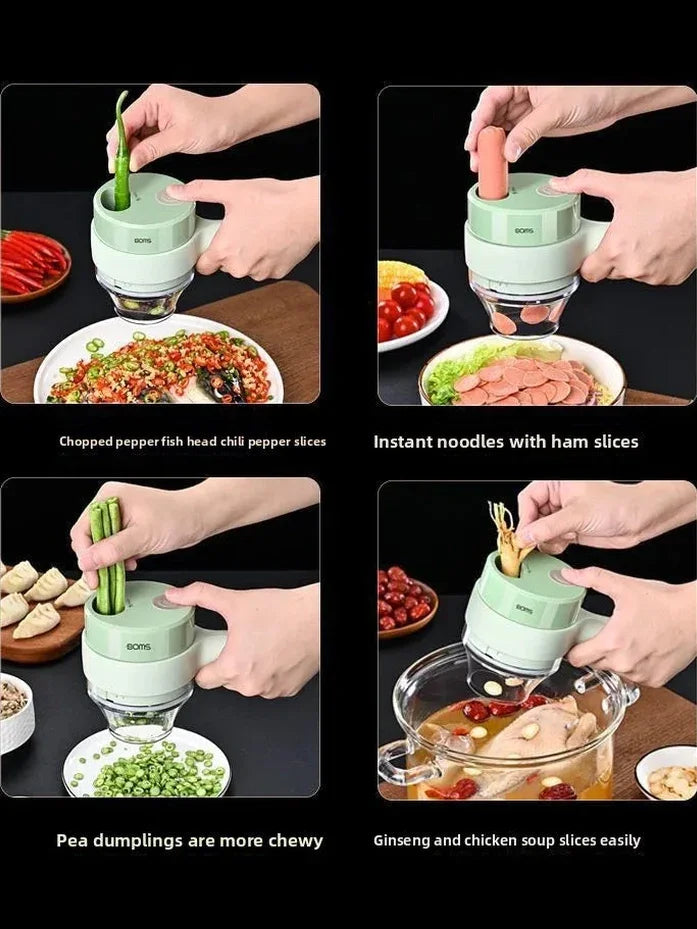 BOMS

Chopped pepper fish head chili pepper slices

BOMS

Instant noodles with ham slices

BOMS

Pea dumplings are more chewy

BOMS

Ginseng and chicken soup slices easily