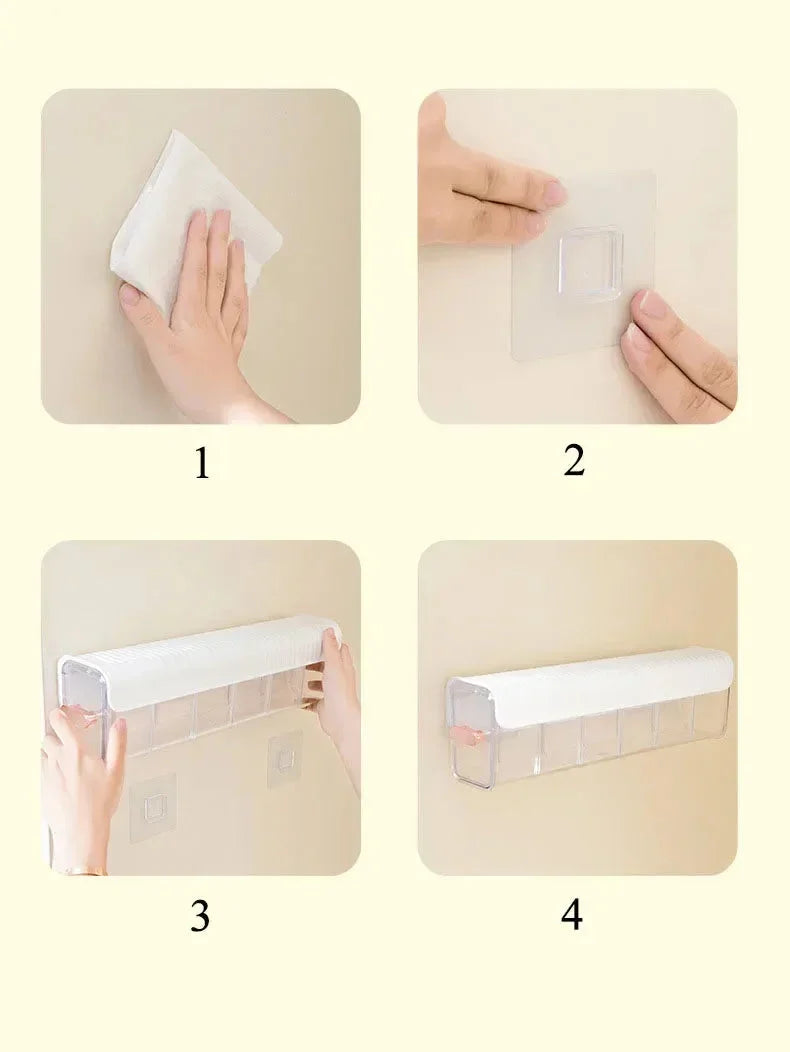 1

2

3

4