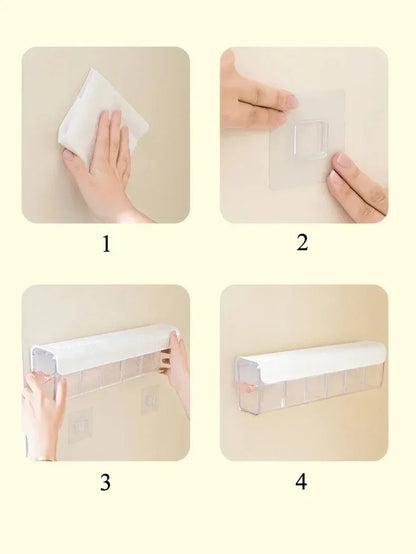 1

2

3

4