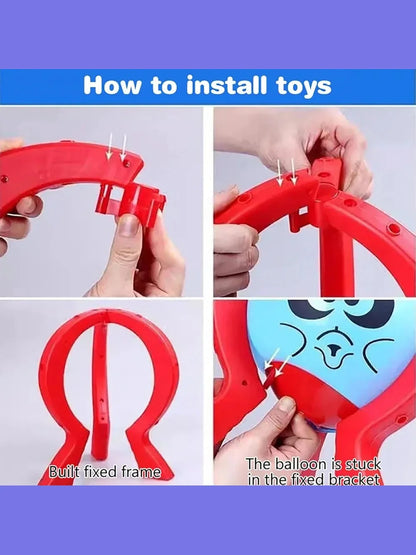 How to install toys

Built fixed frame

The balloon is stuck in the fixed bracket