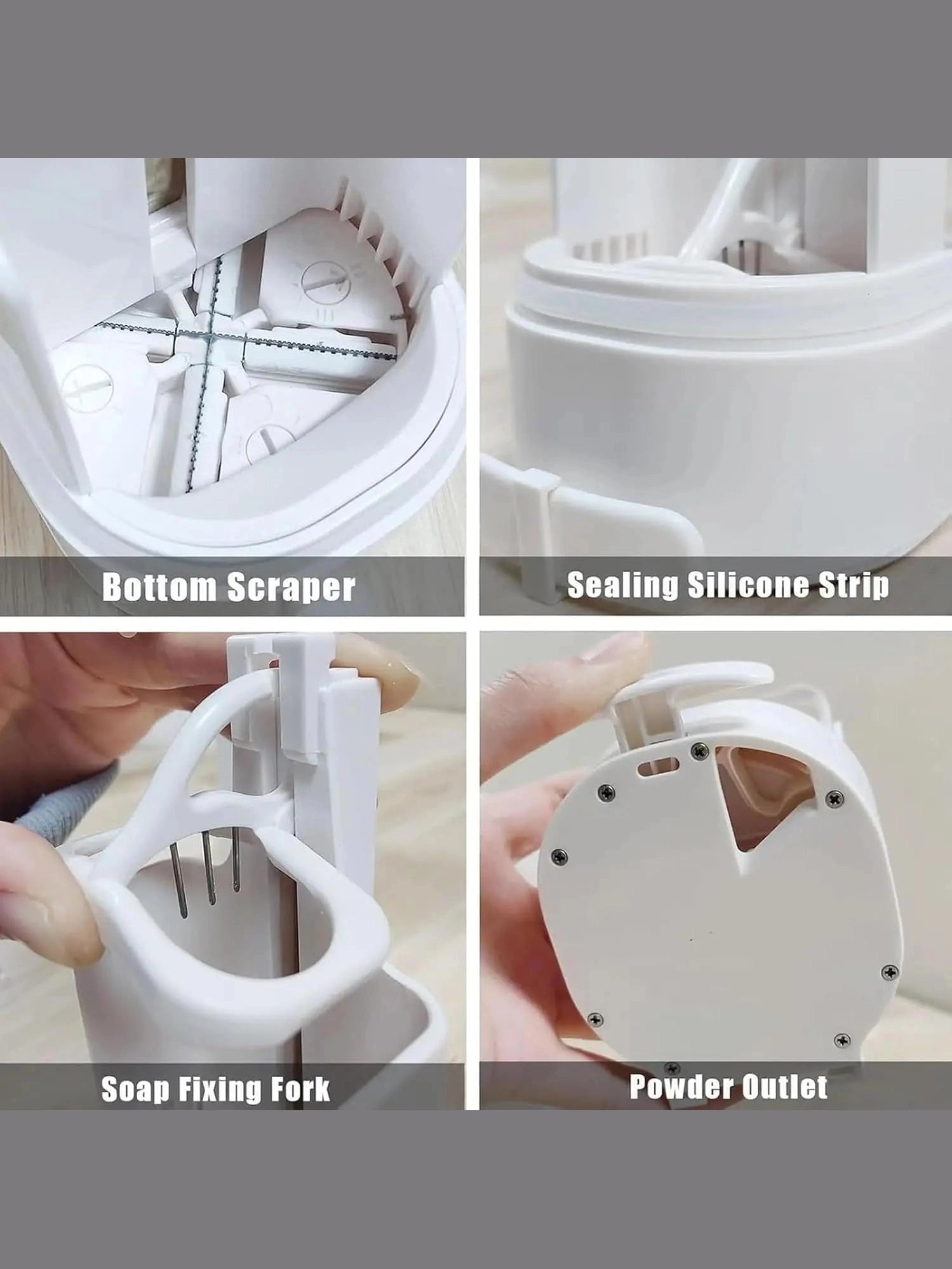 Bottom Scraper

Sealing Silicone Strip

Soap Fixing Fork

Powder Outlet