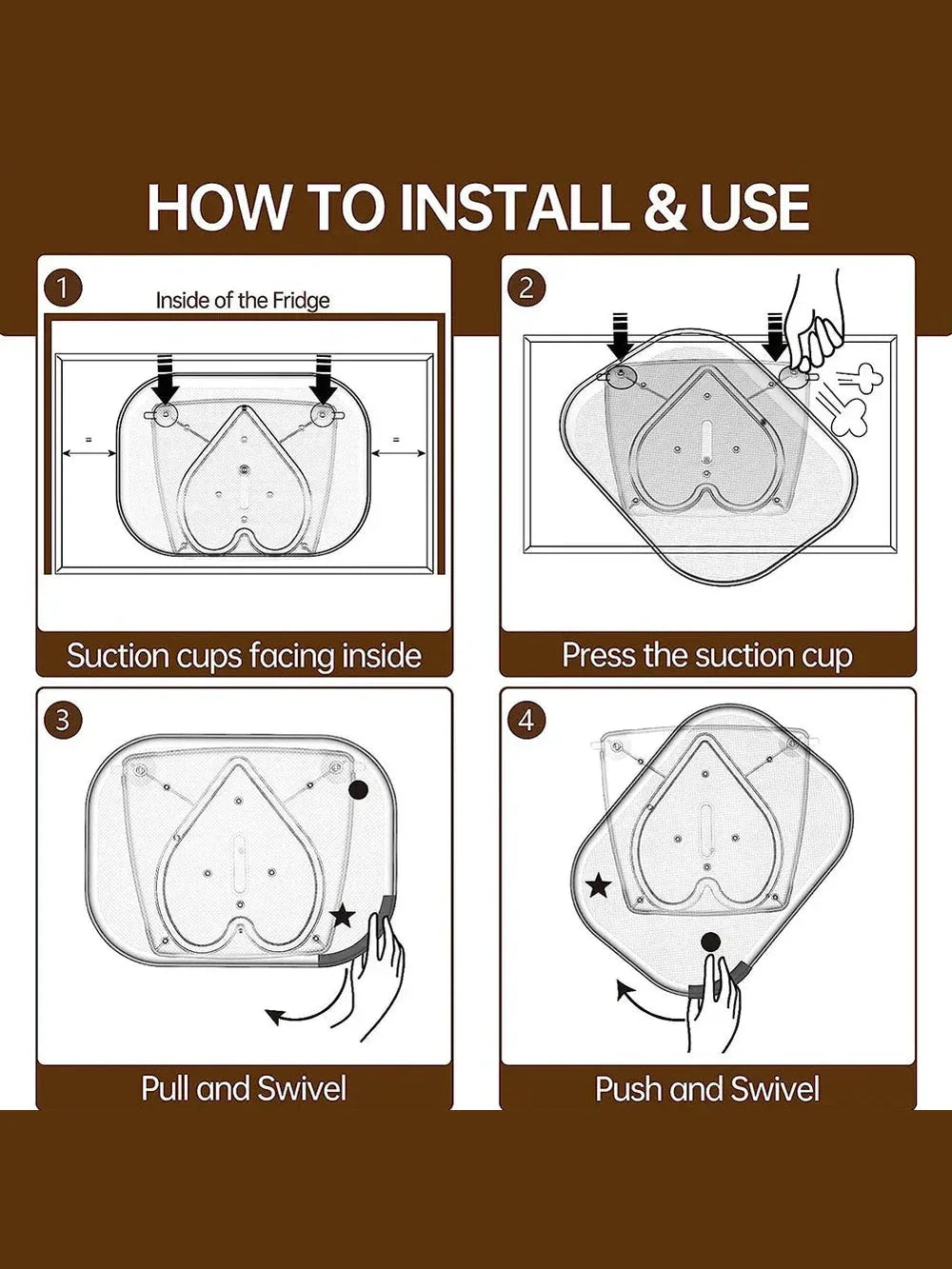 HOW TO INSTALL & USE

1

Inside of the Fridge

=

=

Suction cups facing inside

2

Press the suction cup

3

Pull and Swivel

4

Push and Swivel