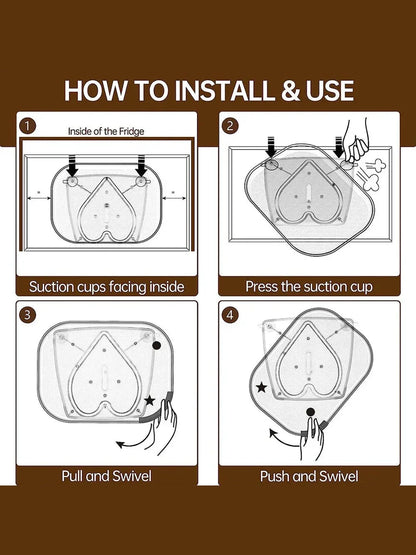 HOW TO INSTALL & USE

1
Inside of the Fridge

Suction cups facing inside

2

Press the suction cup

3

Pull and Swivel

4

Push and Swivel