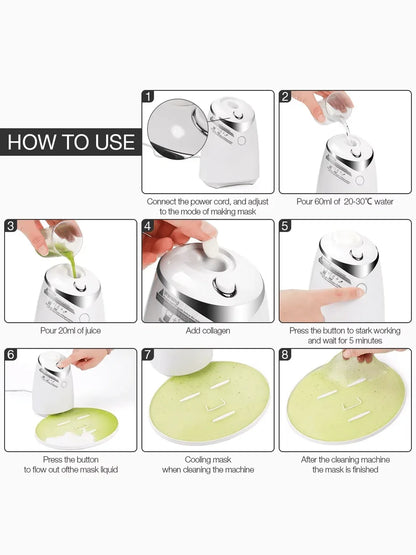 HOW TO USE

1

Connect the power cord, and adjust to the mode of making mask

2

Pour 60ml of 20-30℃ water

3

Pour 20ml of juice

4

Add collagen

5

Press the button to stark working and wait for 5 minutes

6

Press the button to flow out ofthe mask liquid

7

Cooling mask when cleaning the machine

8

After the cleaning machine the mask is finished